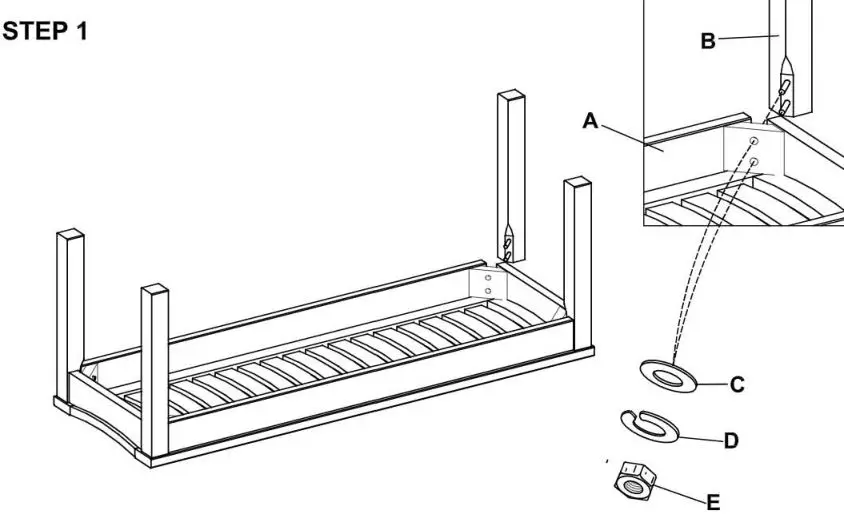 STEP 1

B

A

C

D

E