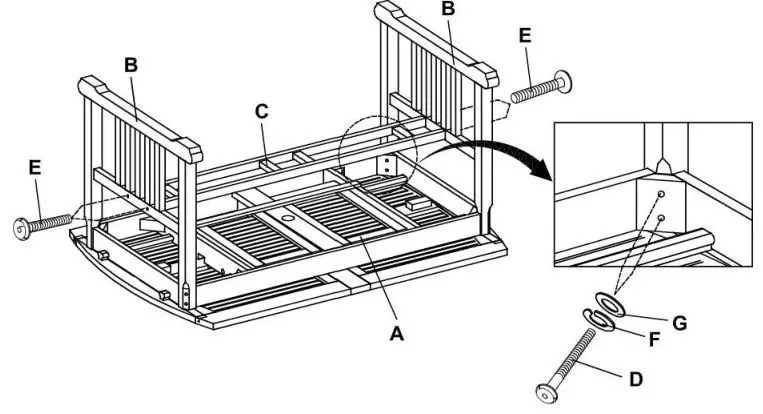 B
B
E
C
E
A
G
F
D