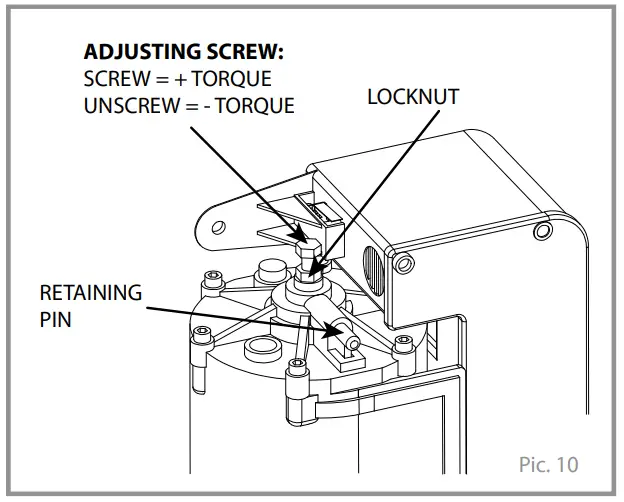 ADJUSTING SCREW:
SCREW = + TORQUE
UNSCREW = - TORQUE

LOCKNUT

RETAINING PIN

Pic. 10