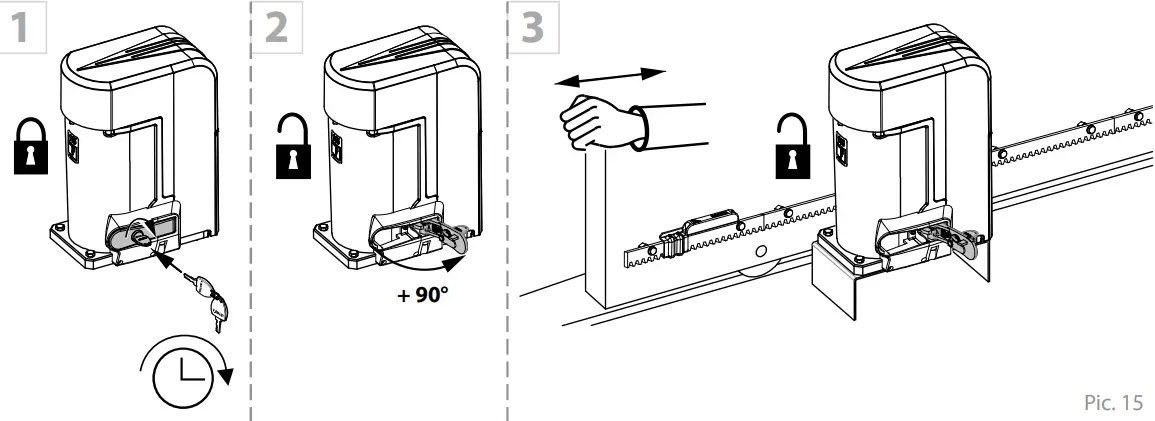 1

2

+ 90°

3

Pic. 15