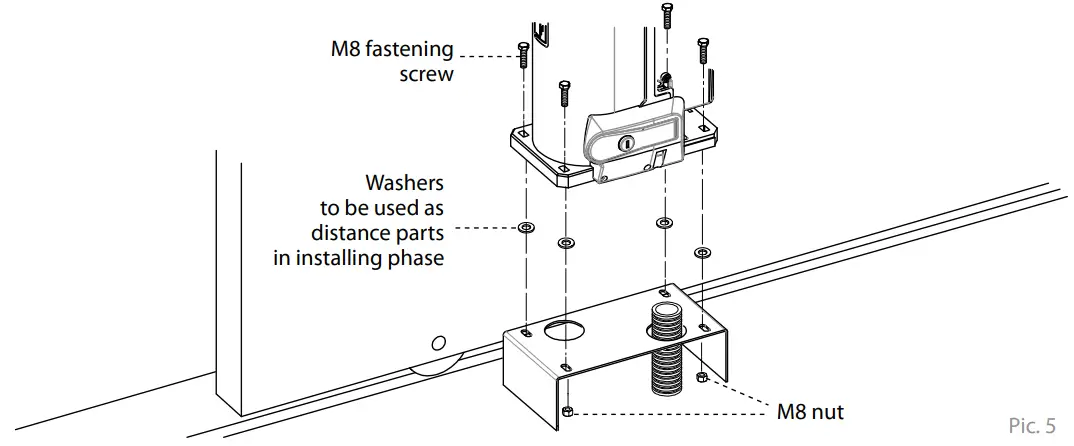 M8 fastening screw

Washers to be used as distance parts in installing phase

M8 nut

Pic. 5