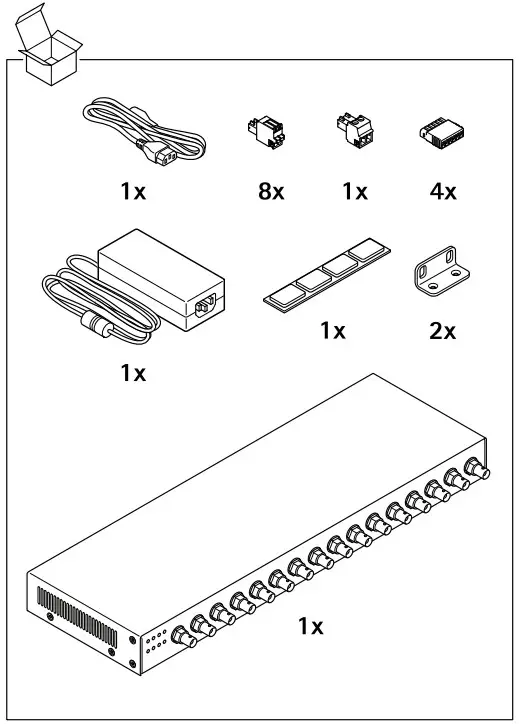 1x 8x 1x 4x

1x 2x

1x

1x