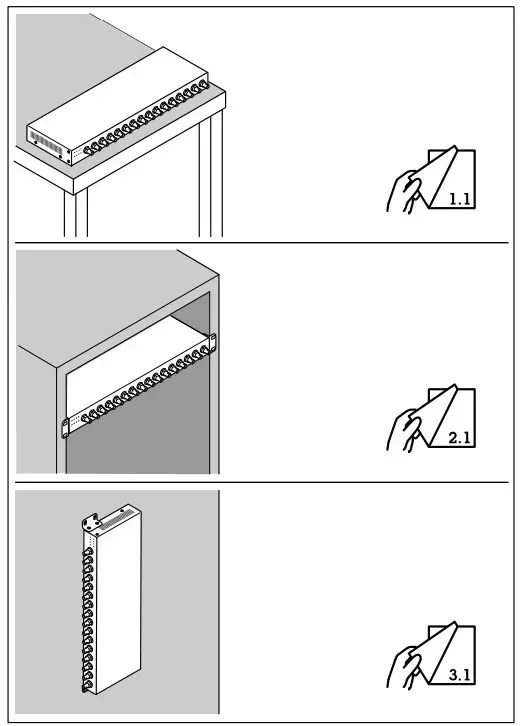 1.1

2.1

3.1