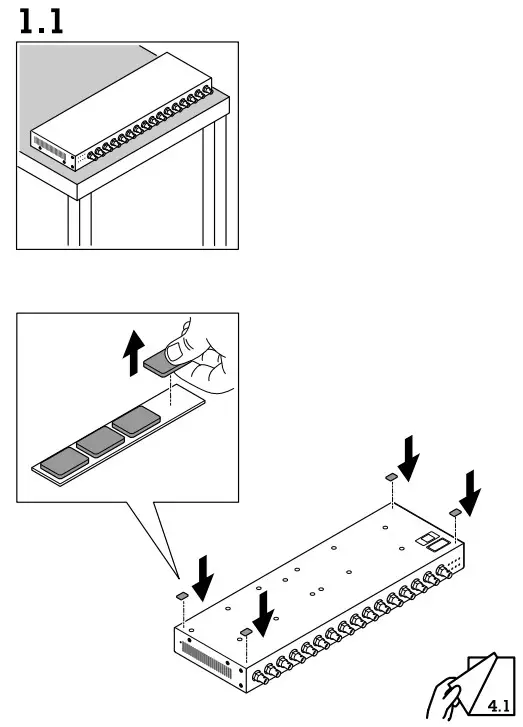 1.1

4.1