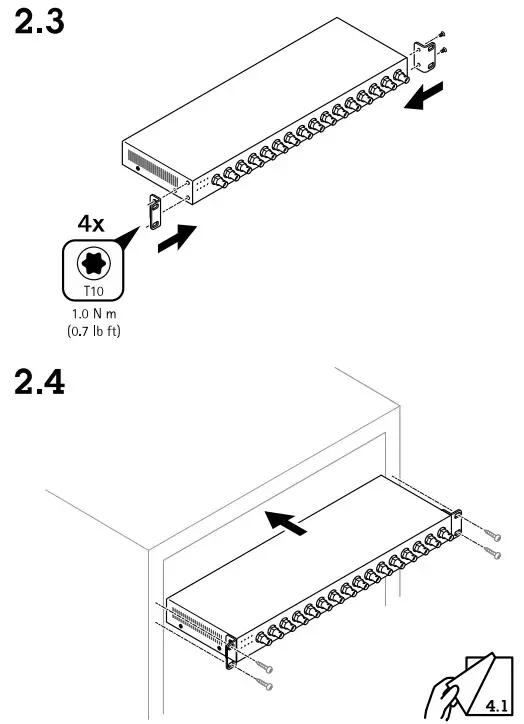 2.3

4x

T10

1.0 N m
(0.7 lb ft)

2.4

4.1