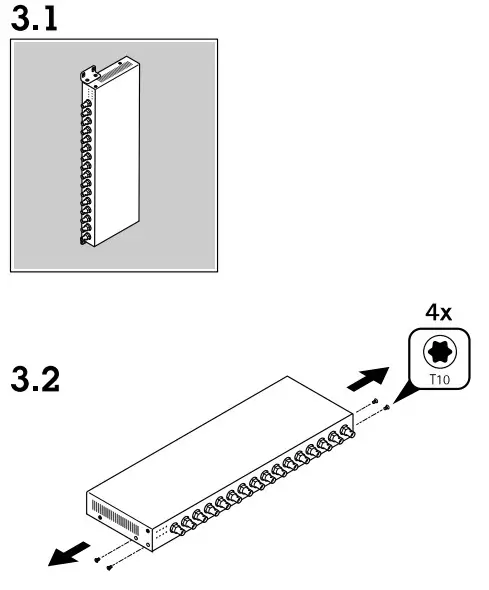 3.1

3.2

4x

T10