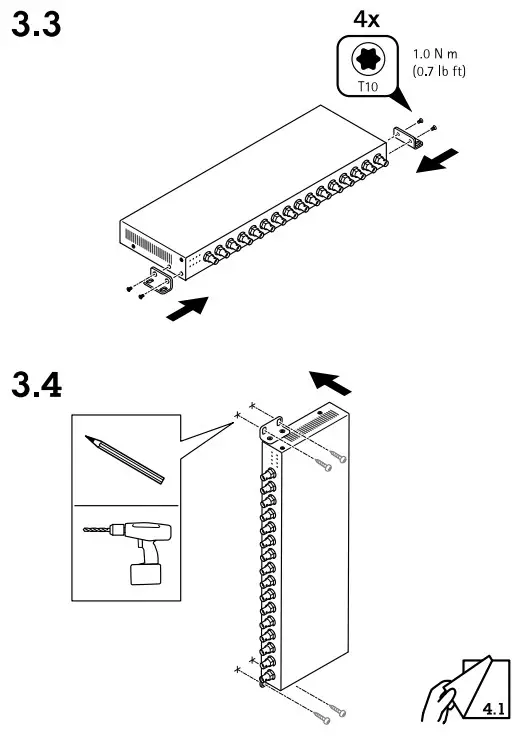 3.3

4x

T10

1.0 N m
(0.7 lb ft)

3.4

4.1