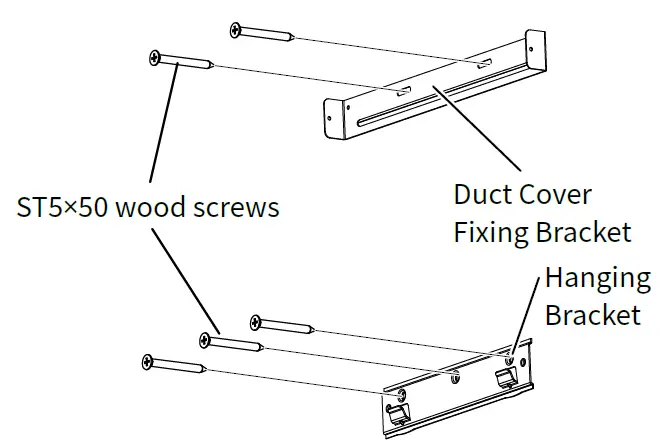 ST5×50 wood screws

Duct Cover Fixing Bracket

Hanging Bracket