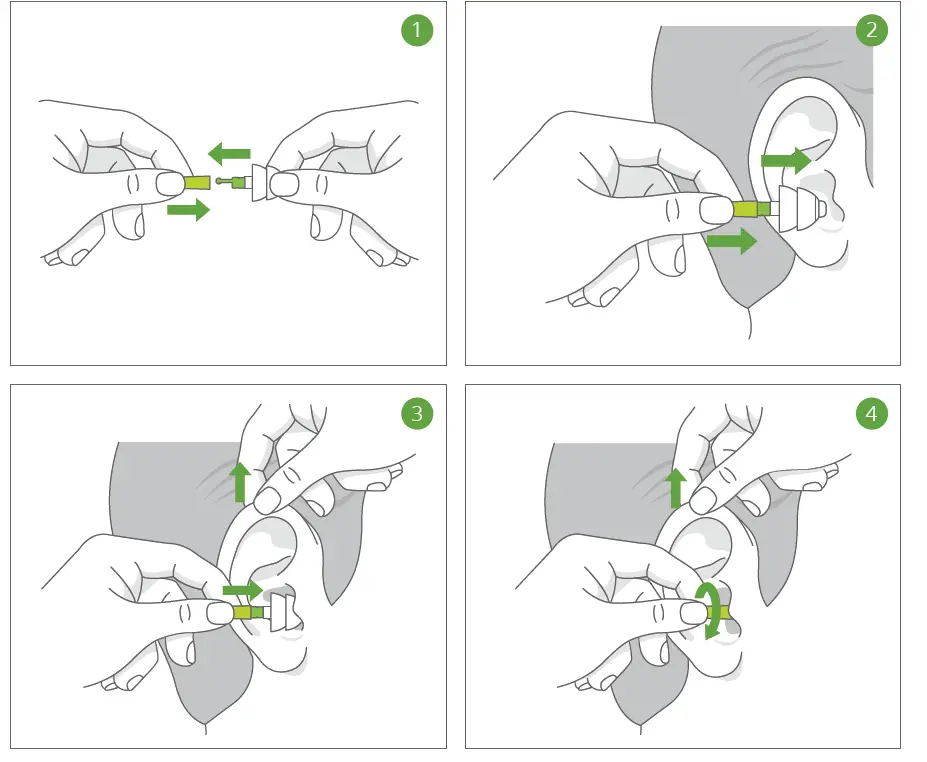 1

2

3

4