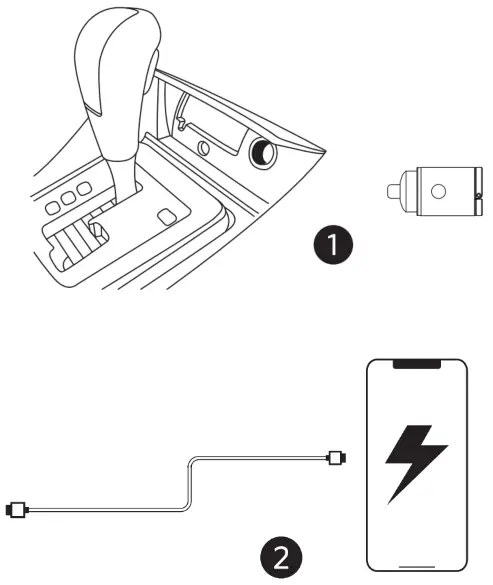 1

2