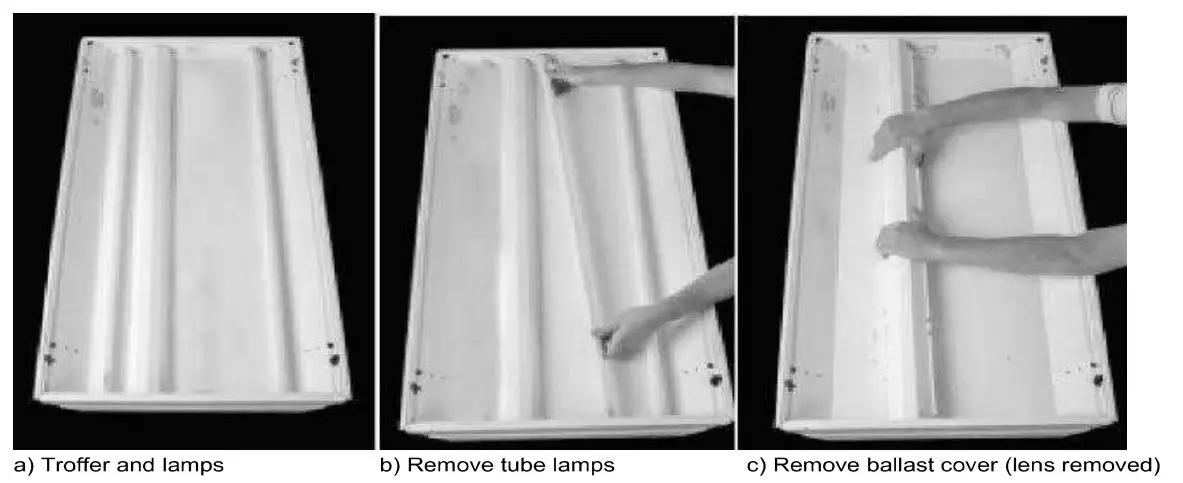 a) Troffer and lamps

b) Remove tube lamps

c) Remove ballast cover (lens removed)