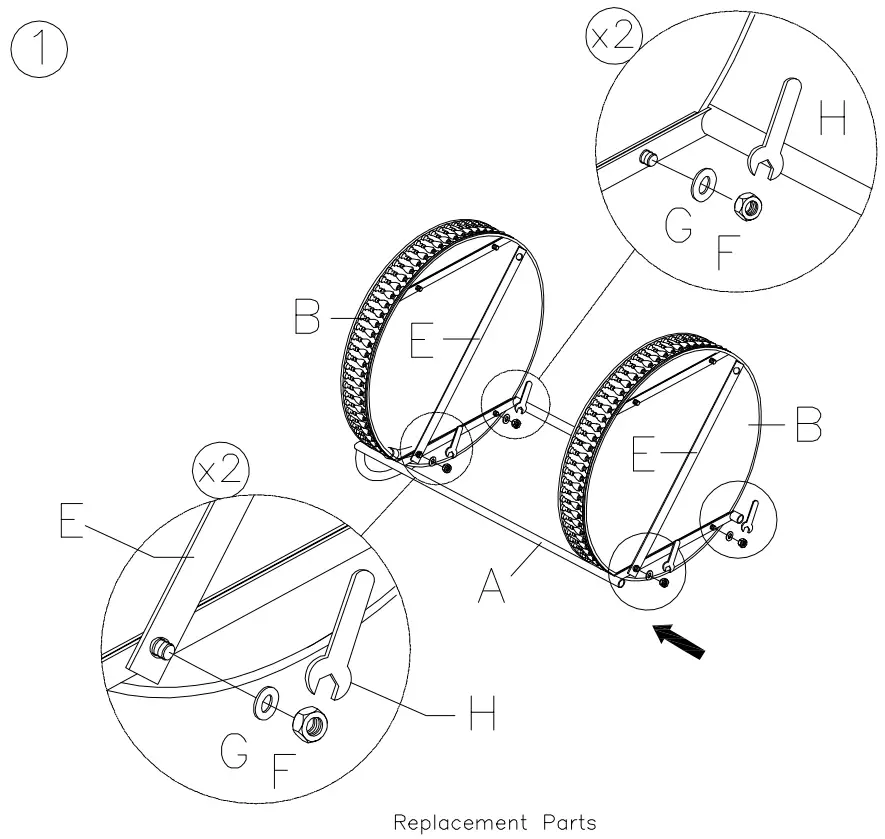 1

x2

H

G

F

B

E

E

B

x2

E

A

H

G

F

Replacement Parts