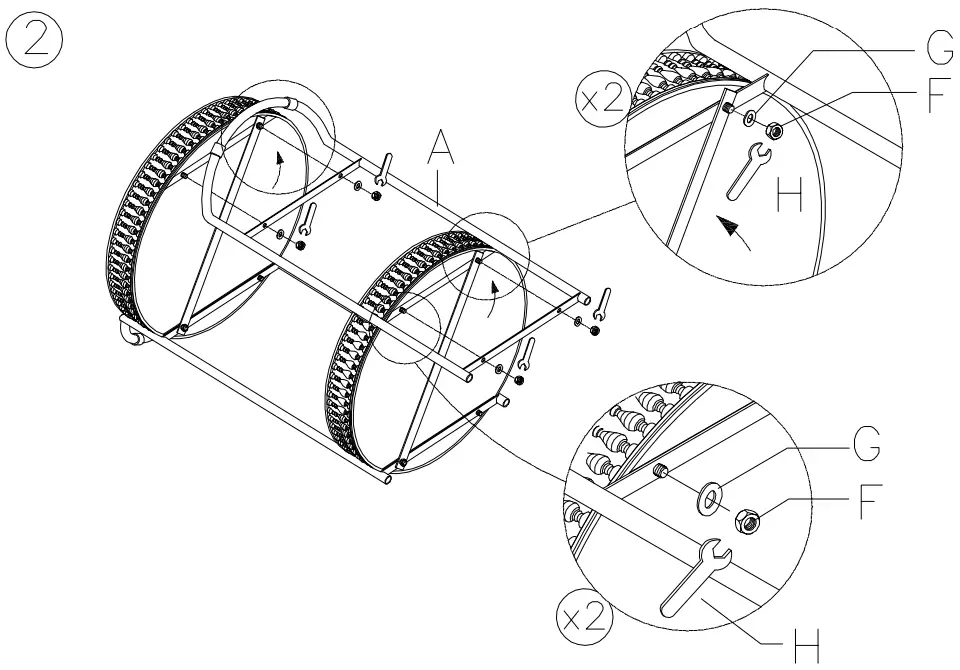 ②

A

x2

G

F

H

G

F

x2

H