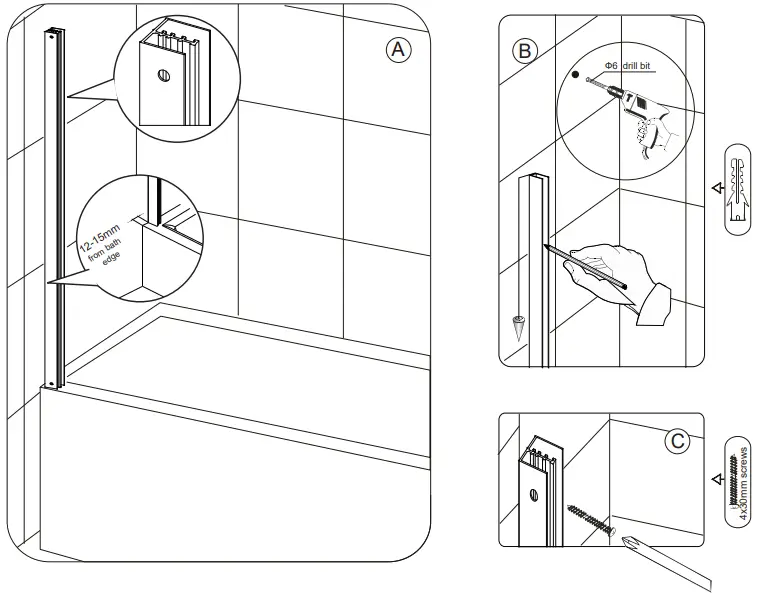 A

12-15mm
from bath
edge

B

Φ6 drill bit

C

4x30mm screws