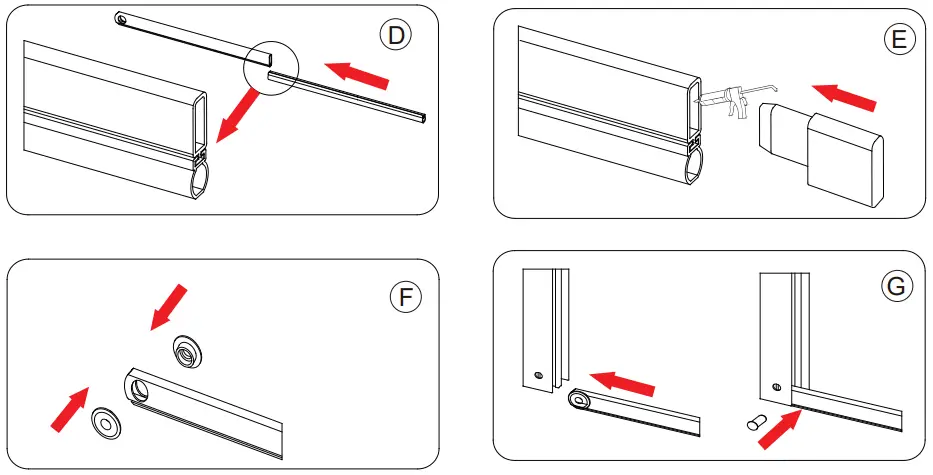 D

E

F

G