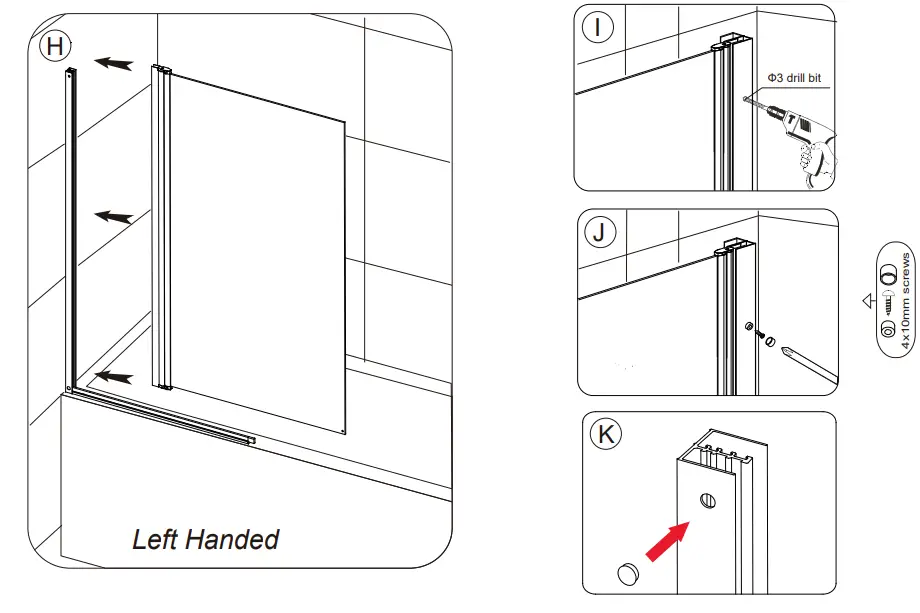 H

Left Handed

I

Φ3 drill bit

J

4x10mm screws

K