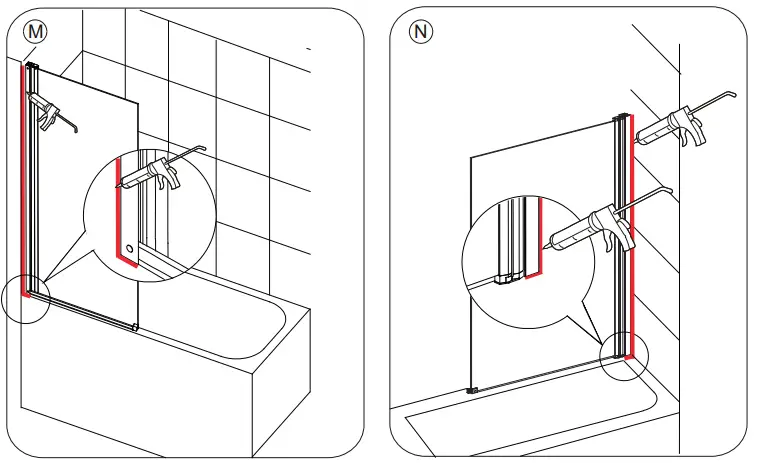 M

N