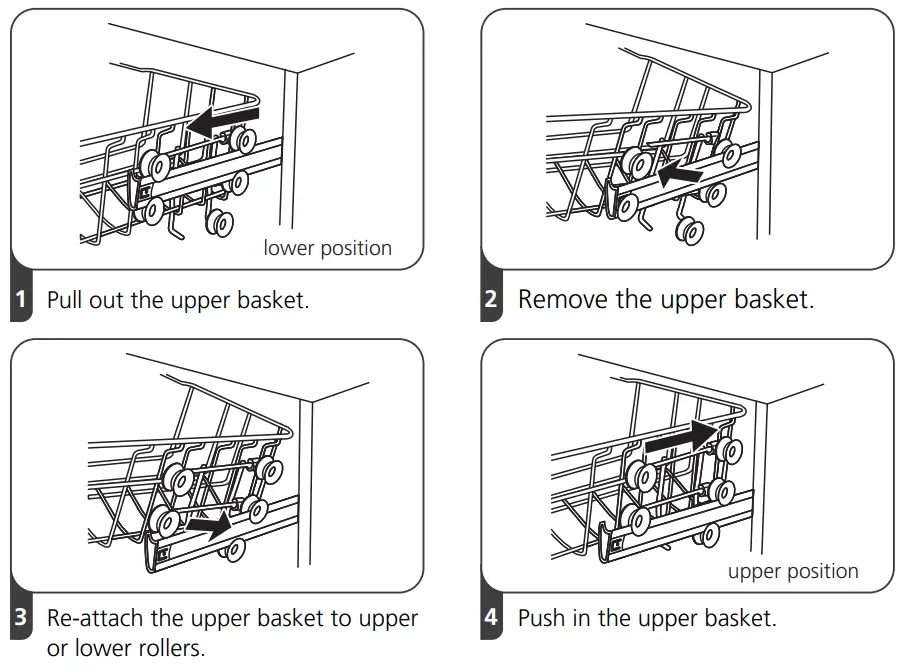 lower position

1 Pull out the upper basket.

2 Remove the upper basket.

3 Re-attach the upper basket to upper or lower rollers.

upper position

4 Push in the upper basket.