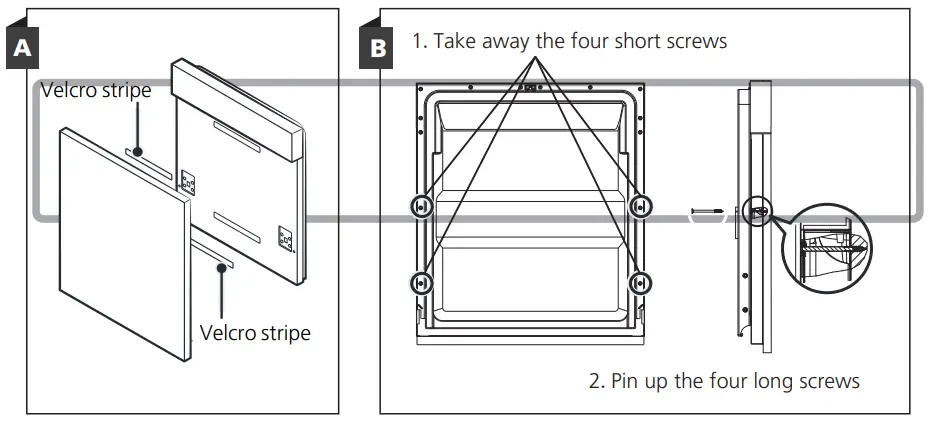 A

Velcro stripe

Velcro stripe

B

1. Take away the four short screws

2. Pin up the four long screws