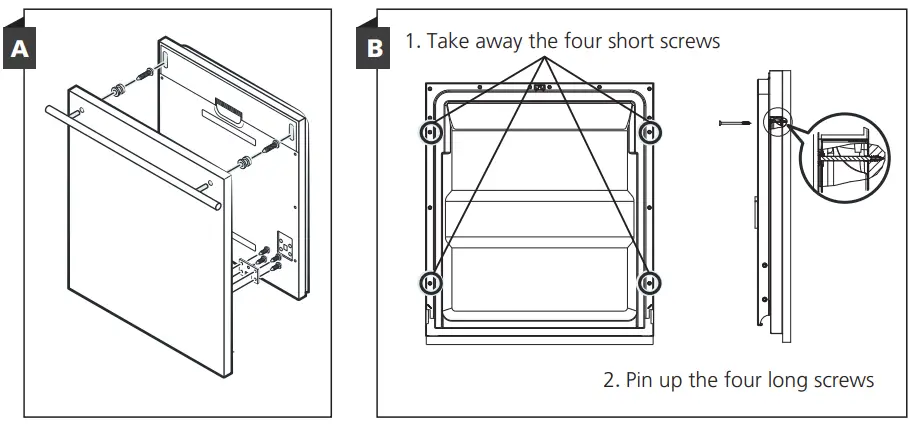 A

B

1. Take away the four short screws

2. Pin up the four long screws