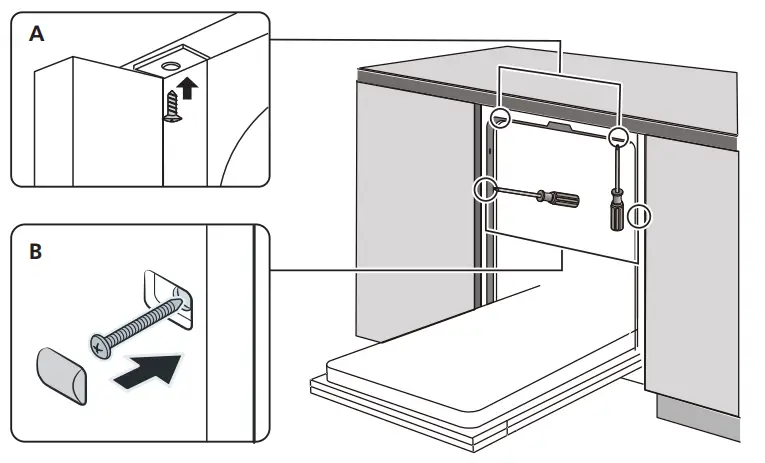 A

B