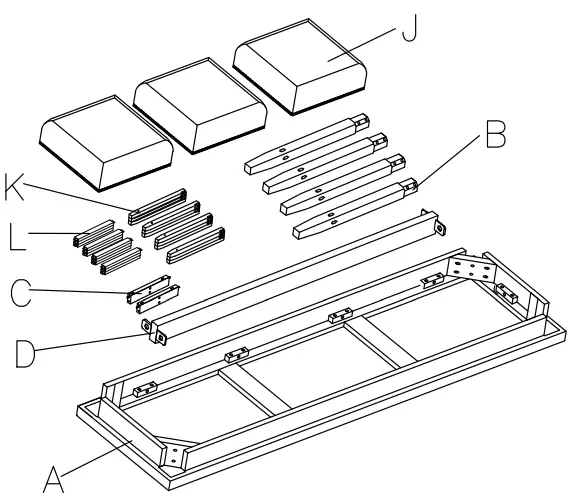 J

B

K

L

C

D

A