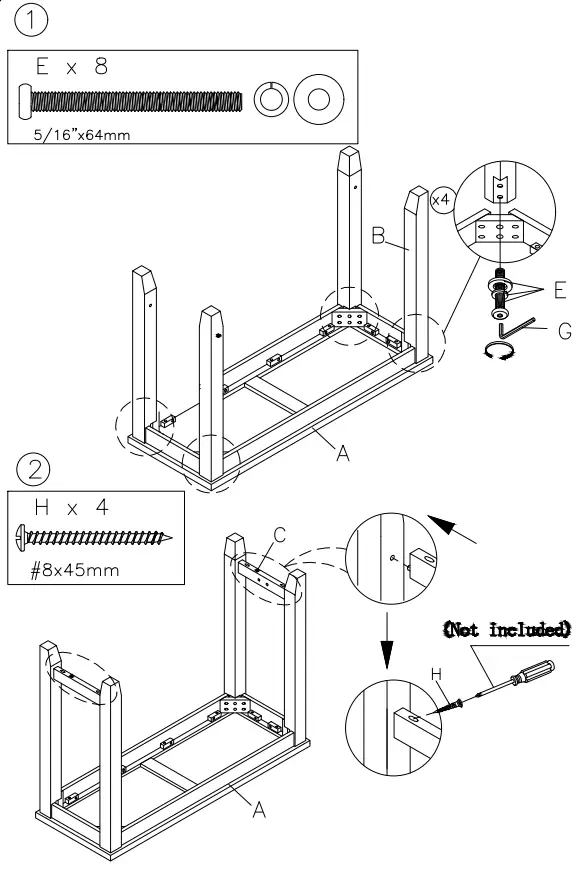 1

E x 8

5/16"x64mm

x4

B

E

G

A

2

H x 4

#8x45mm

C

(Not included)

H

A