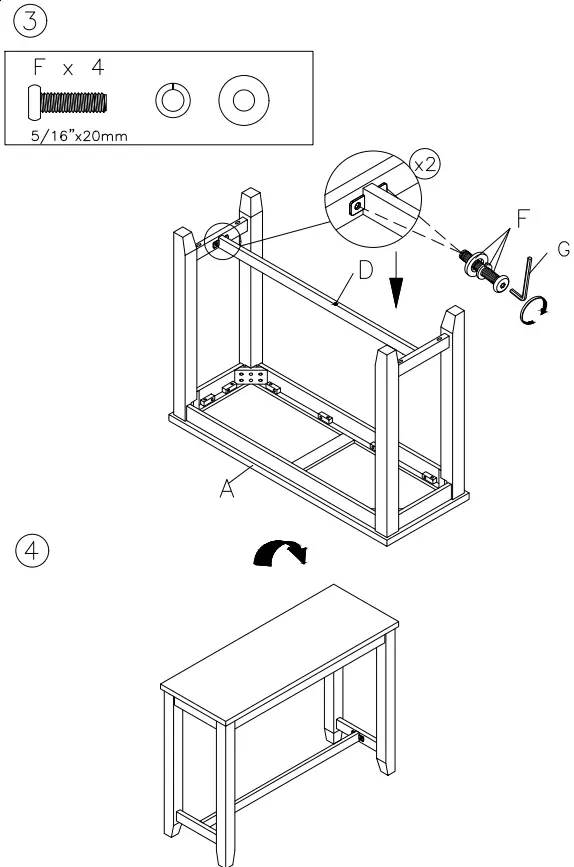 3

F x 4

5/16"x20mm

x2

F

G

D

A

4