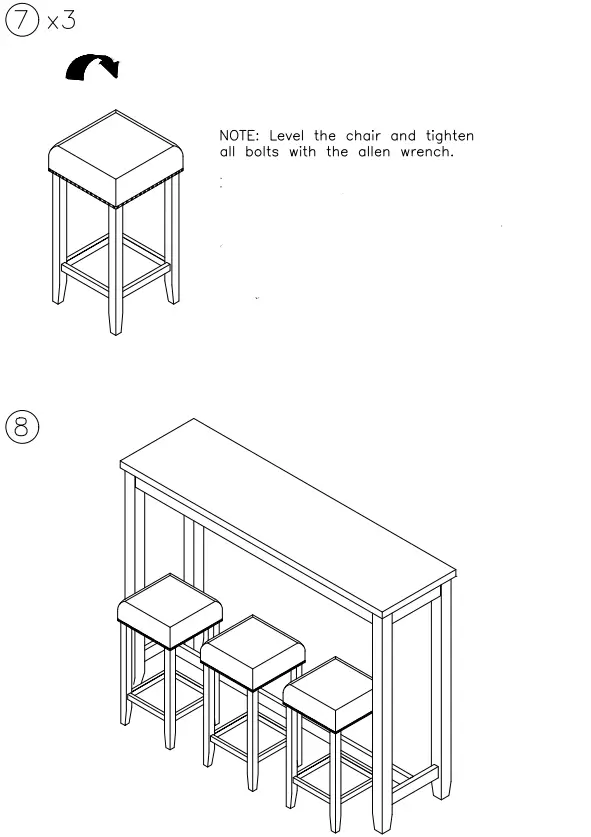 ⑦ x3

NOTE: Level the chair and tighten all bolts with the allen wrench.

⑧