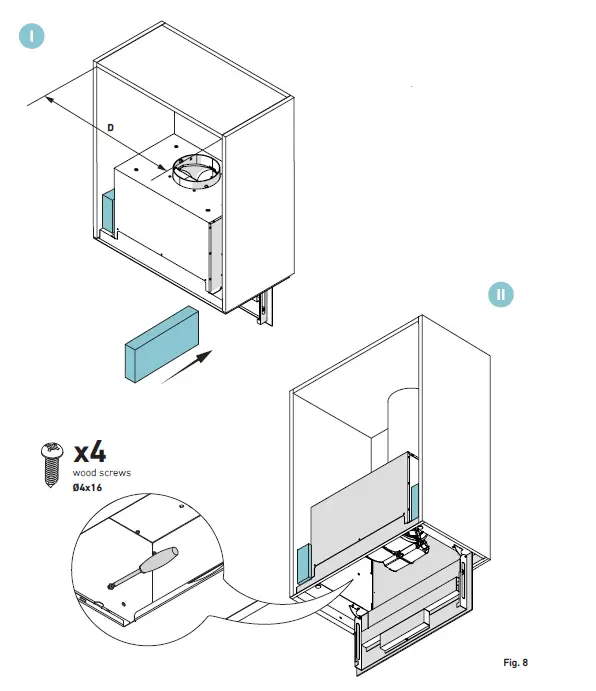 I

D

II

x4
wood screws
Ø4x16

Fig. 8