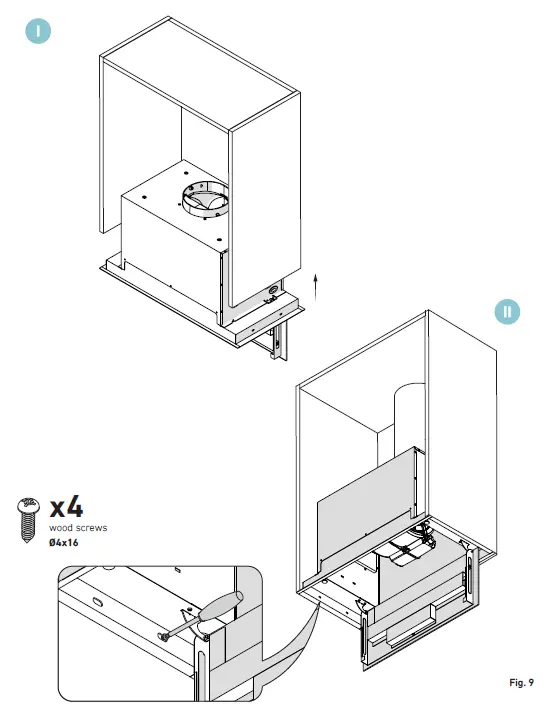 I

II

x4
wood screws
Ø4x16

Fig. 9