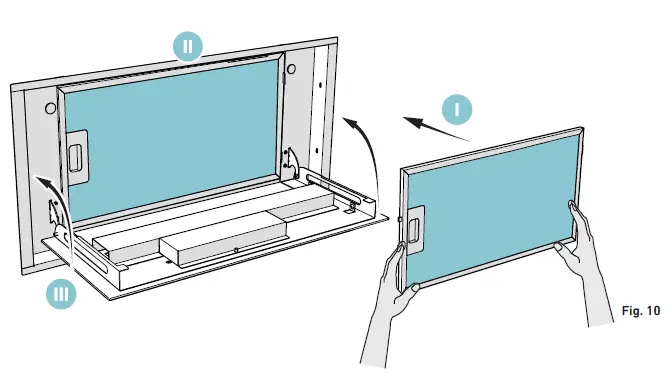 II
I
III
Fig. 10