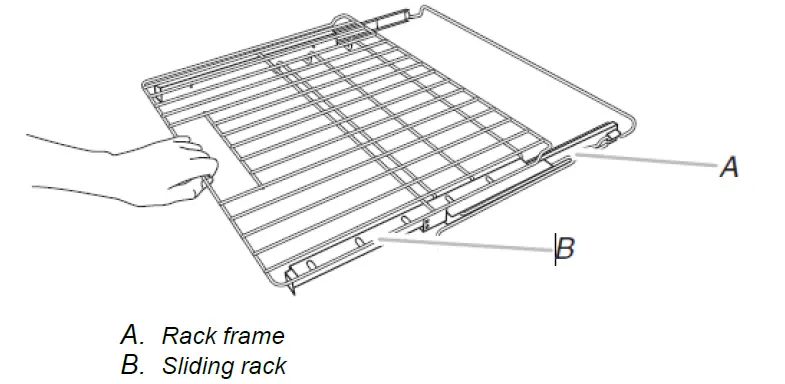 A

B

A. Rack frame
B. Sliding rack