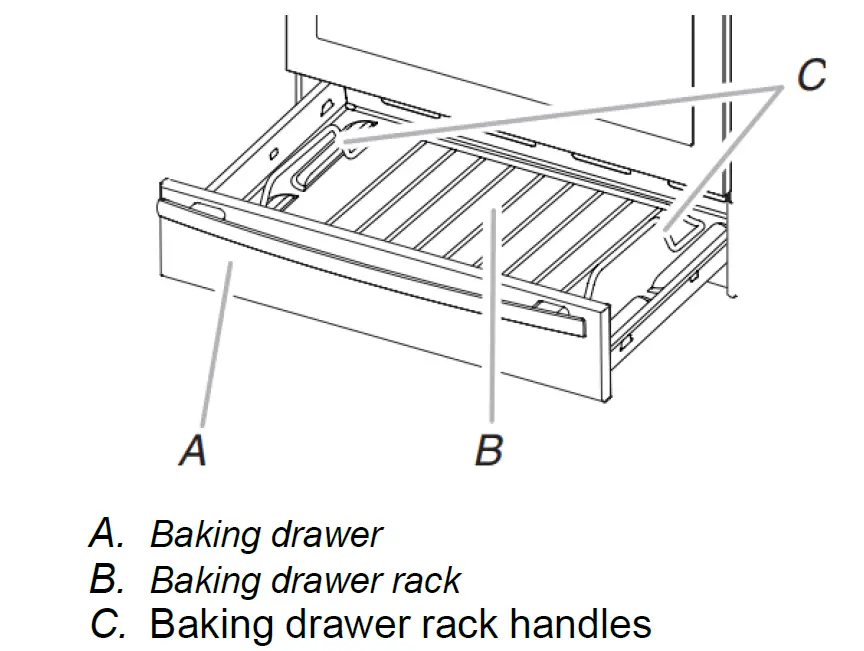 C

A

B

A. Baking drawer
B. Baking drawer rack
C. Baking drawer rack handles