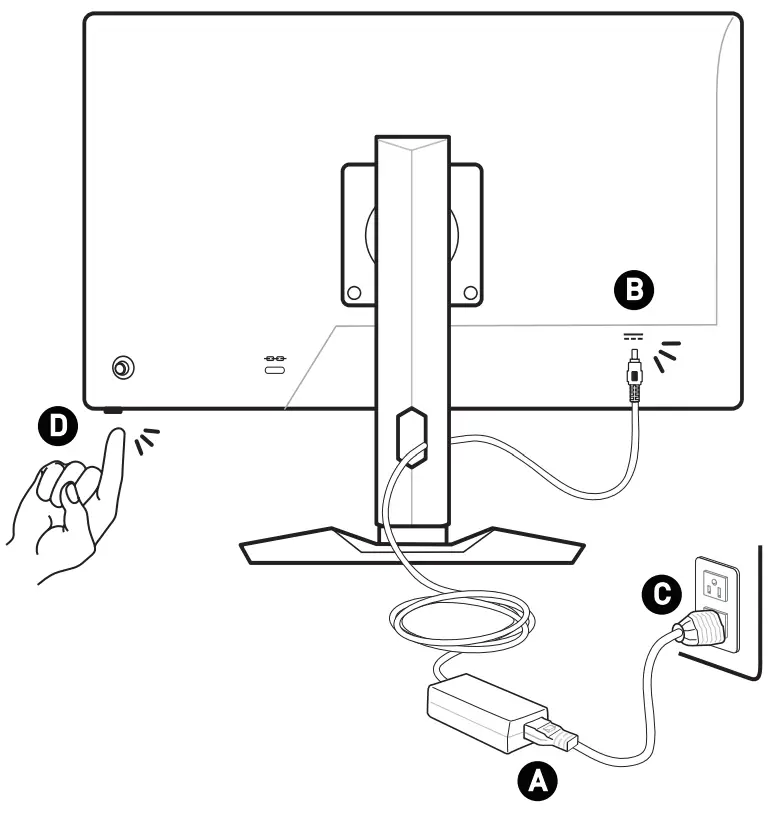 B

D

C

A