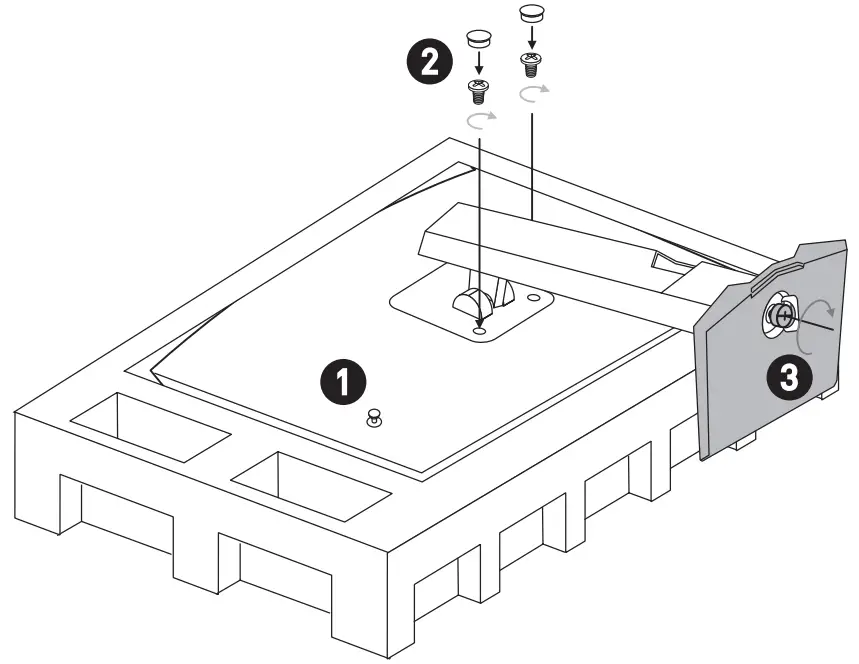 2
1
3