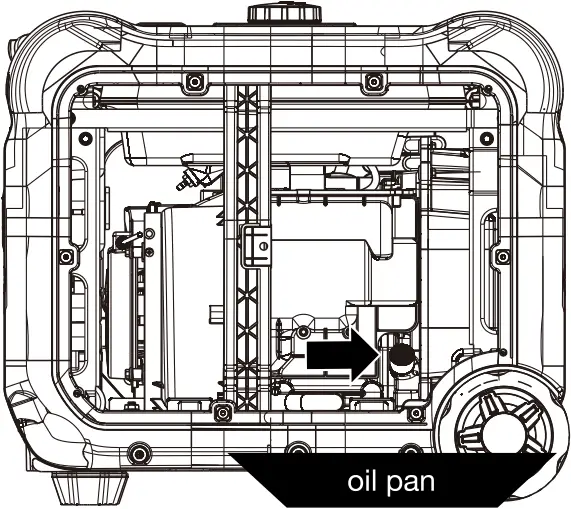 oil pan