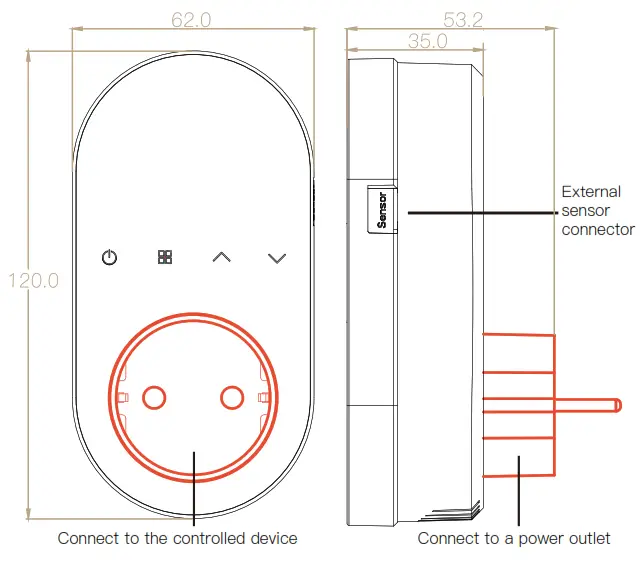 62.0

53.2

35.0

120.0

Sensor

External sensor connector

Connect to the controlled device

Connect to a power outlet