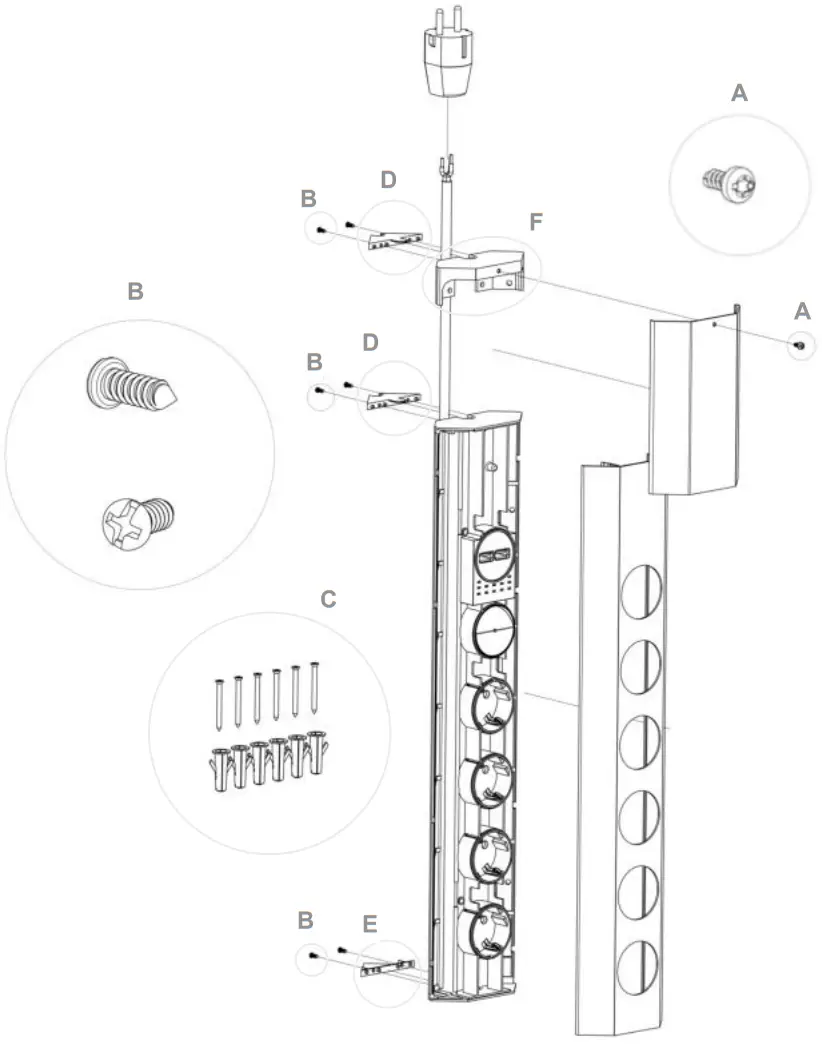 A
B
D
F
B
A
B
D
C
B
E