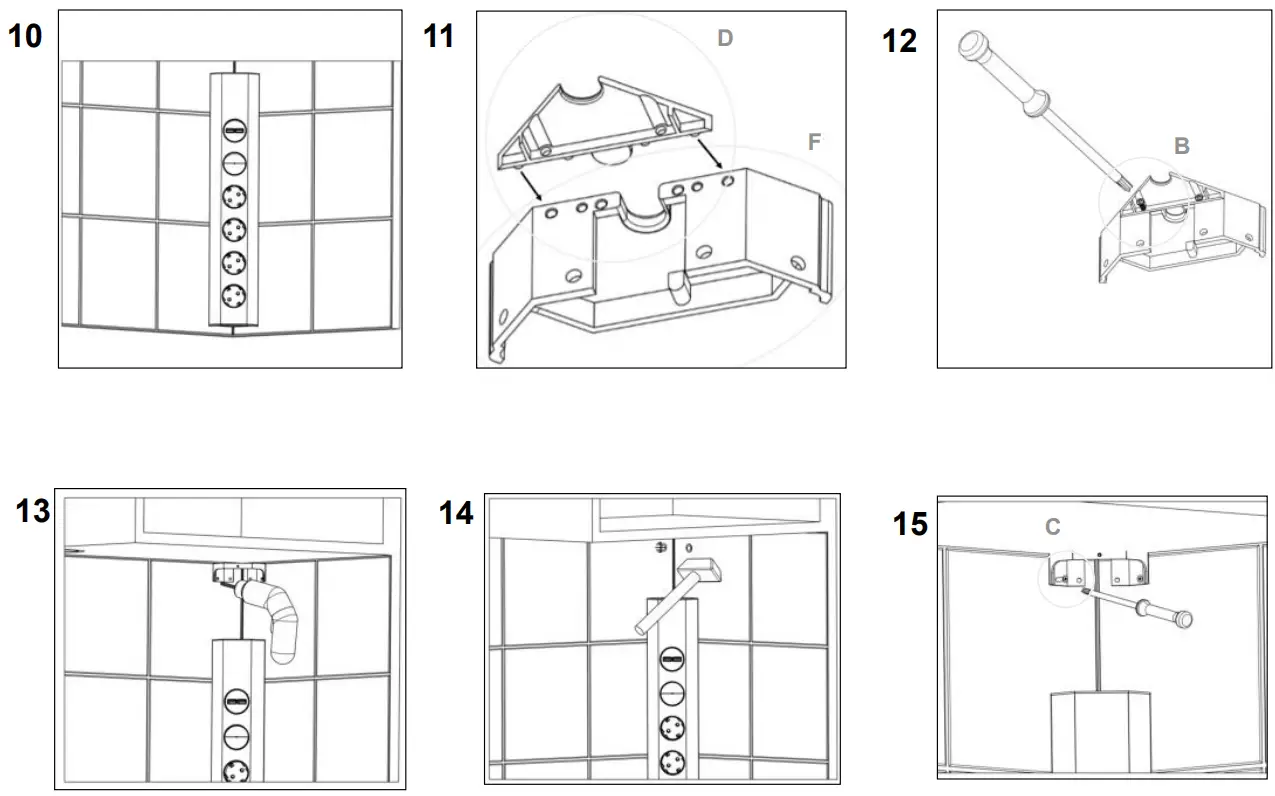 10

11

D

F

12

B

13

14

15

C