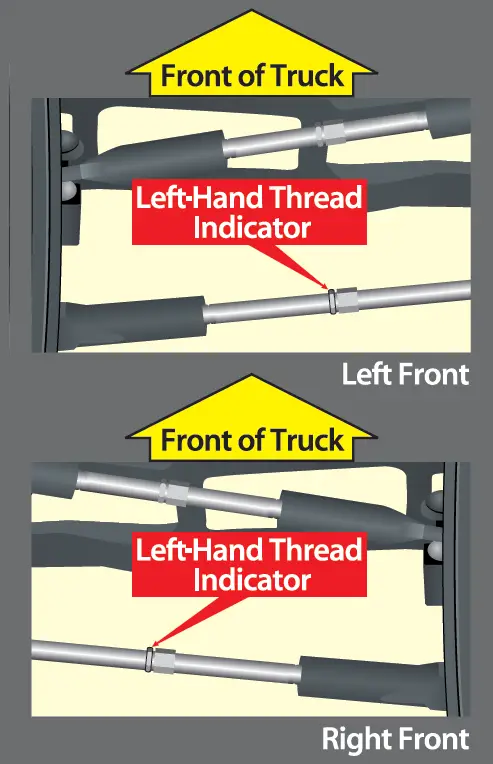 Front of Truck

Left-Hand Thread Indicator

Left Front

Front of Truck

Left-Hand Thread Indicator

Right Front