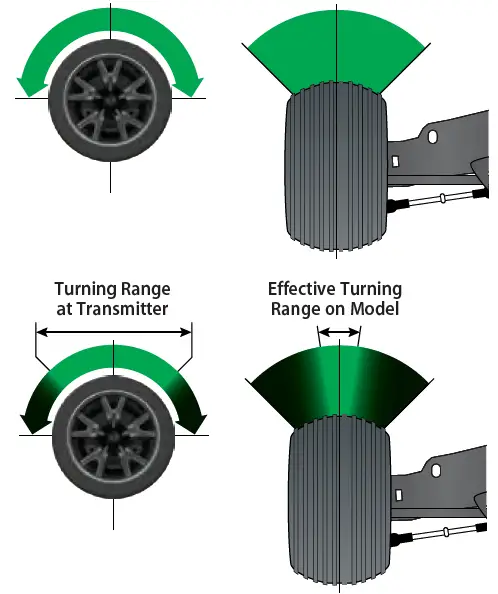 Turning Range at Transmitter

Effective Turning Range on Model