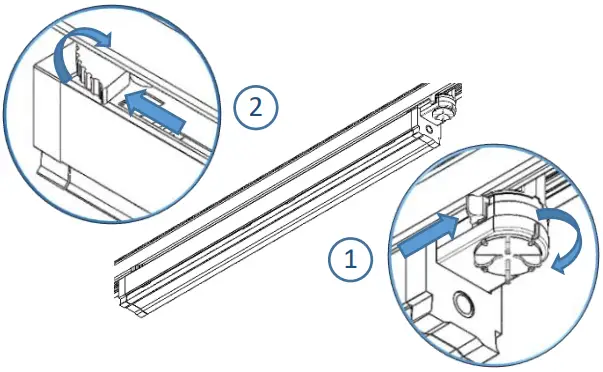 2

1