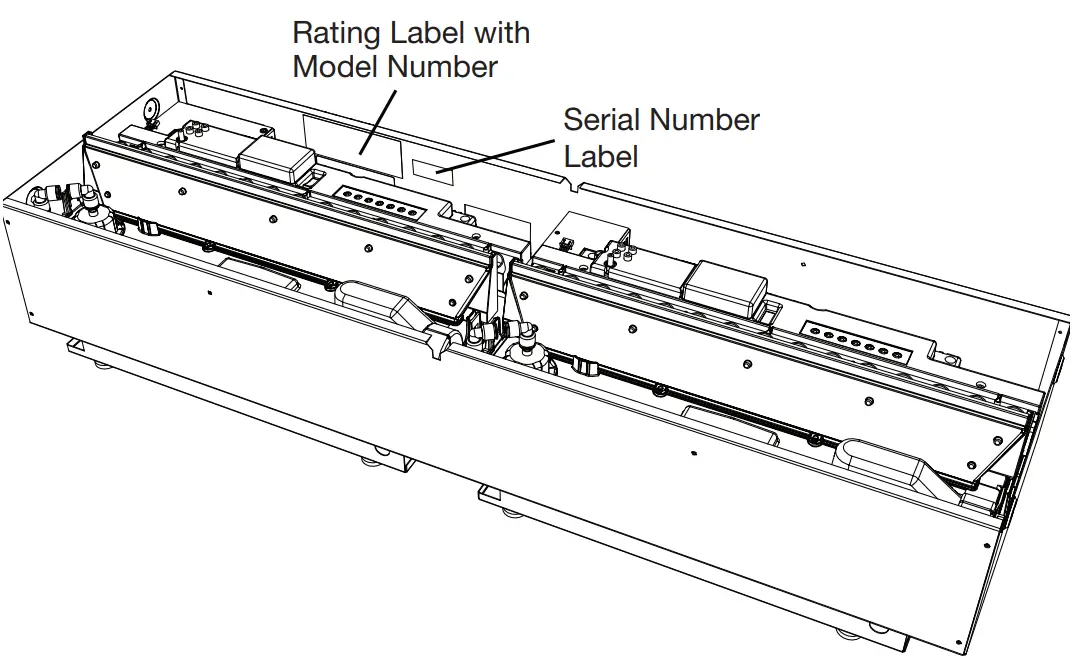 Rating Label with
Model Number

Serial Number
Label