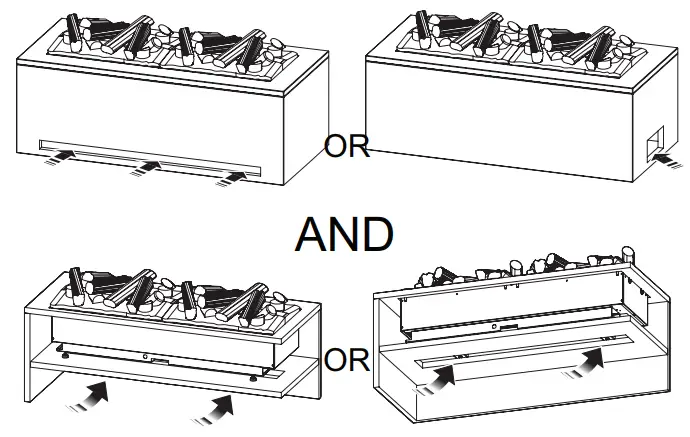 OR

AND

OR