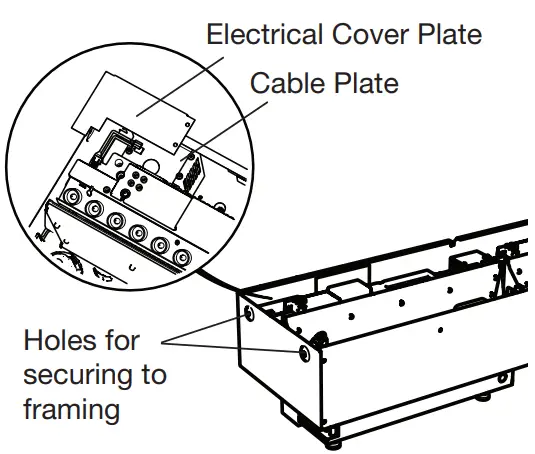 Electrical Cover Plate

Cable Plate

Holes for securing to framing