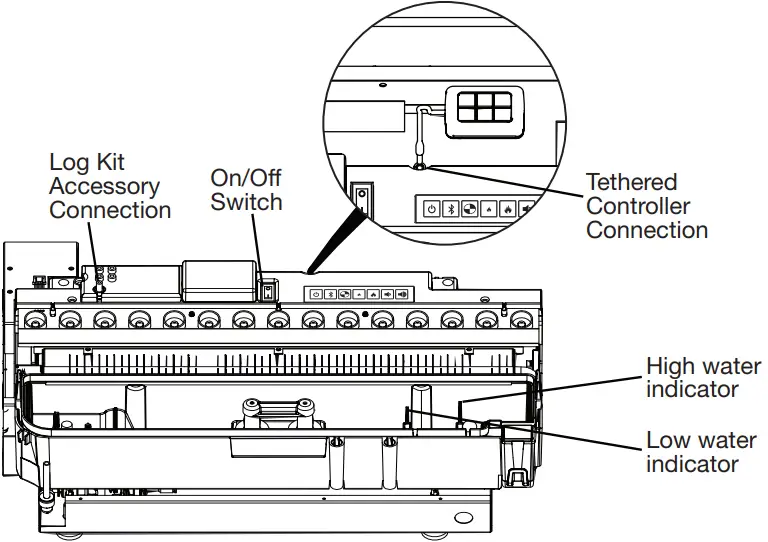 Log Kit Accessory Connection

On/Off Switch

Tethered Controller Connection

High water indicator

Low water indicator