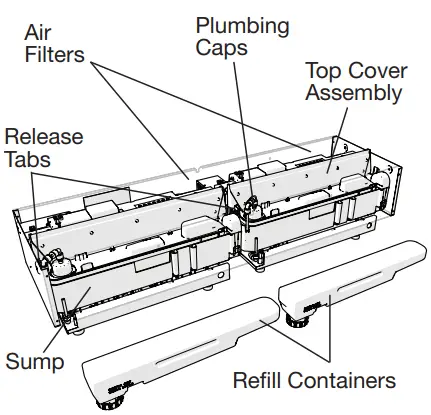 Air Filters

Plumbing Caps

Top Cover Assembly

Release Tabs

Sump

Refill Containers