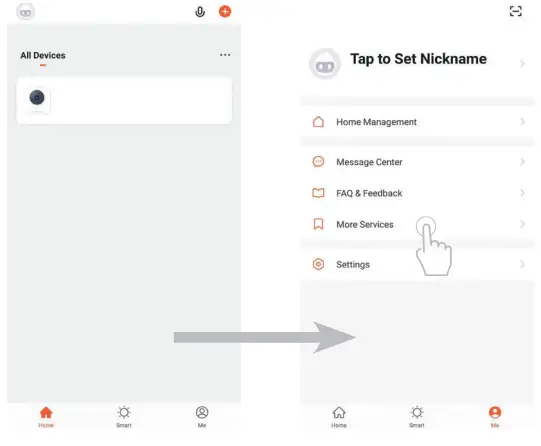 All Devices

Home
Smart
Me

Tap to Set Nickname

Home Management

Message Center

FAQ & Feedback

More Services

Settings

Home
Smart
Me