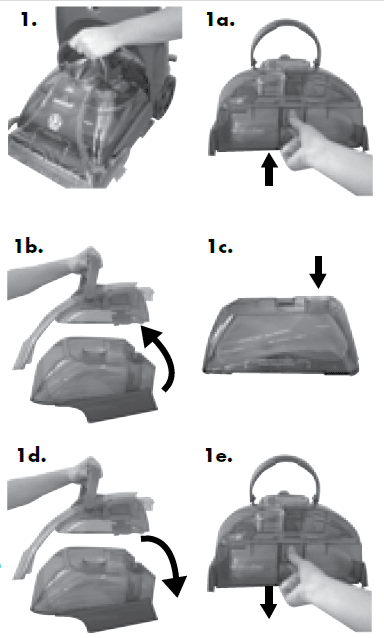 1.

1a.

1b.

1c.

1d.

1e.